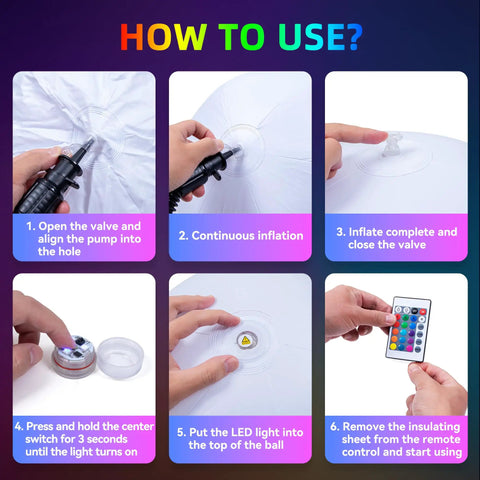 HOW TO USE?

1. Open the valve and align the pump into the hole

2. Continuous inflation

3. Inflate complete and close the valve

4. Press and hold the center switch for 3 seconds until the light turns on

5. Put the LED light into the top of the ball

6. Remove the insulating sheet from the remote control and start using