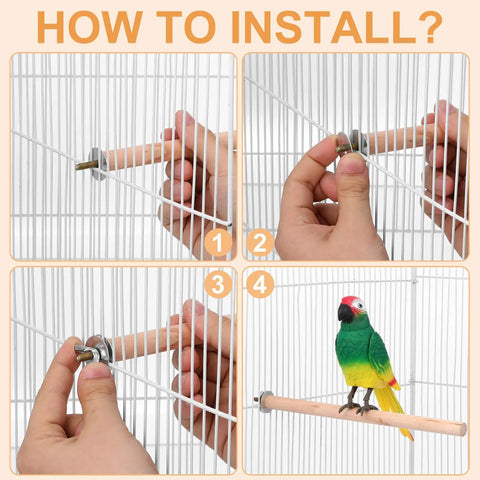 HOW TO INSTALL?

1

2

3

4