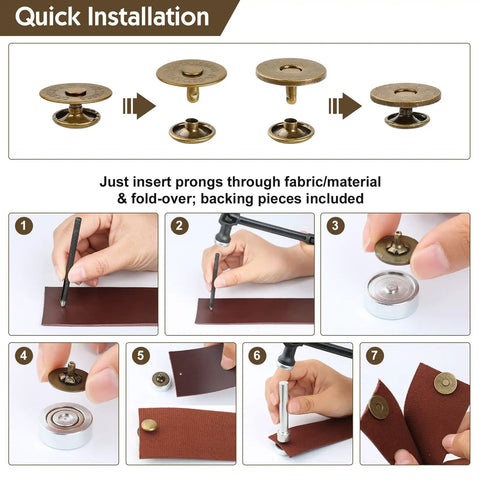 Quick Installation

Just insert prongs through fabric/material & fold-over; backing pieces included

1

2

3

4

5

6

7