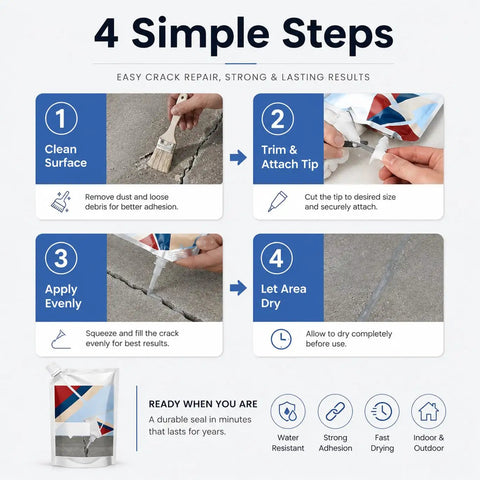 4 Simple Steps

EASY CRACK REPAIR, STRONG & LASTING RESULTS

1
Clean Surface

Remove dust and loose debris for better adhesion.

2
Trim & Attach Tip

Cut the tip to desired size and securely attach.

3
Apply Evenly

Squeeze and fill the crack evenly for best results.

4
Let Area Dry

Allow to dry completely before use.

READY WHEN YOU ARE
A durable seal in minutes that lasts for years.

Water Resistant

Strong Adhesion

Fast Drying

Indoor & Outdoor