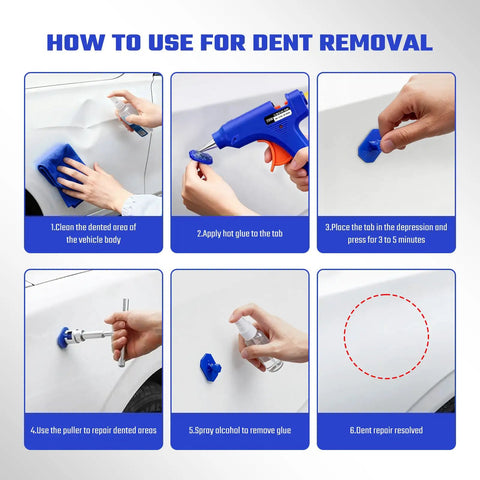 HOW TO USE FOR DENT REMOVAL

1.Clean the dented area of the vehicle body

2.Apply hot glue to the tab

3.Place the tab in the depression and press for 3 to 5 minutes

4.Use the puller to repair dented areas

5.Spray alcohol to remove glue

6.Dent repair resolved