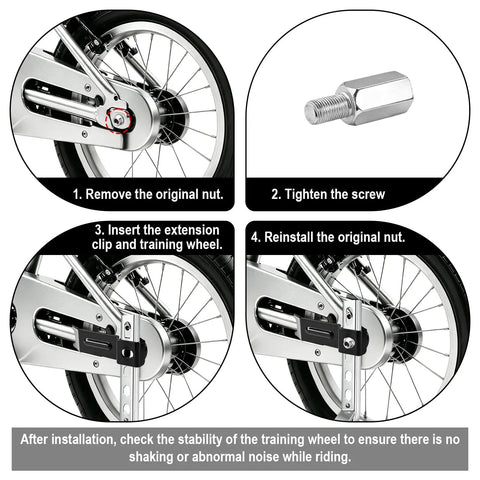 1. Remove the original nut.

2. Tighten the screw

3. Insert the extension clip and training wheel.

4. Reinstall the original nut.

After installation, check the stability of the training wheel to ensure there is no shaking or abnormal noise while riding.