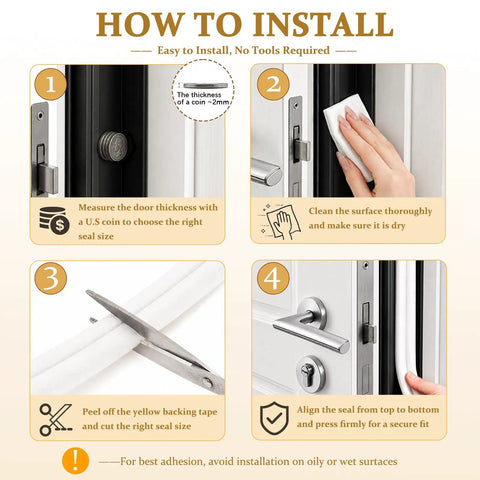 HOW TO INSTALL

—— Easy to Install, No Tools Required ——

1

The thickness of a coin ~2mm

Measure the door thickness with a U.S coin to choose the right seal size

2

Clean the surface thoroughly and make sure it is dry

3

Peel off the yellow backing tape and cut the right seal size

4

Align the seal from top to bottom and press firmly for a secure fit

!

——For best adhesion, avoid installation on oily or wet surfaces