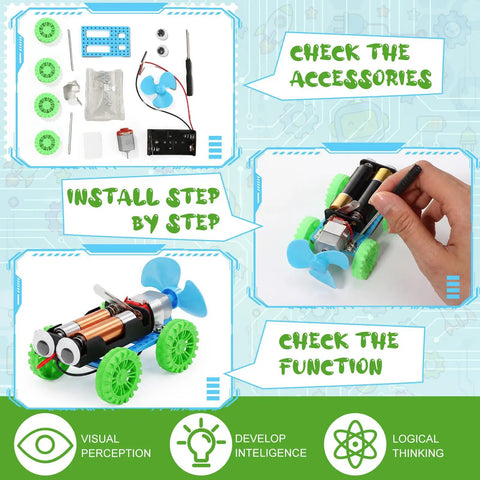 CHECK THE ACCESSORIES

INSTALL STEP BY STEP

CHECK THE FUNCTION

VISUAL PERCEPTION

DEVELOP INTELIGENCE

LOGICAL THINKING