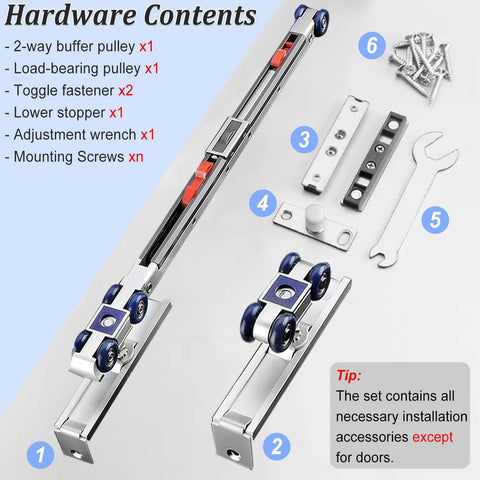 Hardware Contents

- 2-way buffer pulley x1
- Load-bearing pulley x1
- Toggle fastener x2
- Lower stopper x1
- Adjustment wrench x1
- Mounting Screws xn

6

3

4

5

1

2

Tip:
The set contains all necessary installation accessories except for doors.