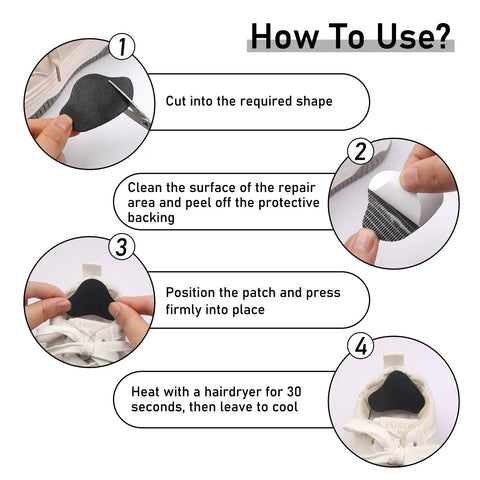 How To Use?

1

Cut into the required shape

2

Clean the surface of the repair area and peel off the protective backing

3

Position the patch and press firmly into place

4

Heat with a hairdryer for 30 seconds, then leave to cool