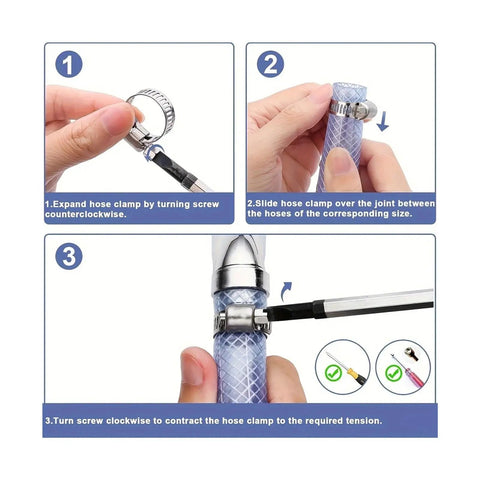 1

1.Expand hose clamp by turning screw counterclockwise.

2

2.Slide hose clamp over the joint between the hoses of the corresponding size.

3

3.Turn screw clockwise to contract the hose clamp to the required tension.