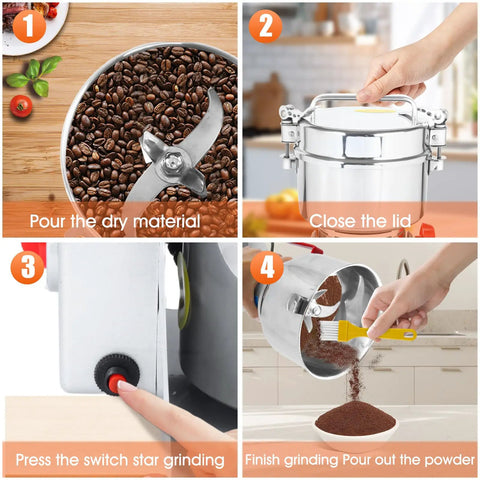 1
Pour the dry material

2
Close the lid

3
Press the switch star grinding

4
Finish grinding Pour out the powder