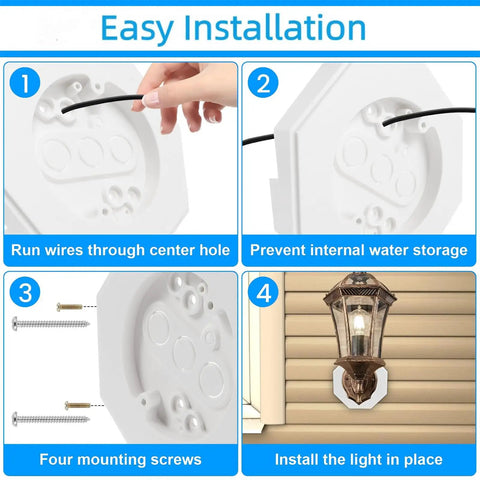 Easy Installation

1

Run wires through center hole

2

Prevent internal water storage

3

Four mounting screws

4

Install the light in place