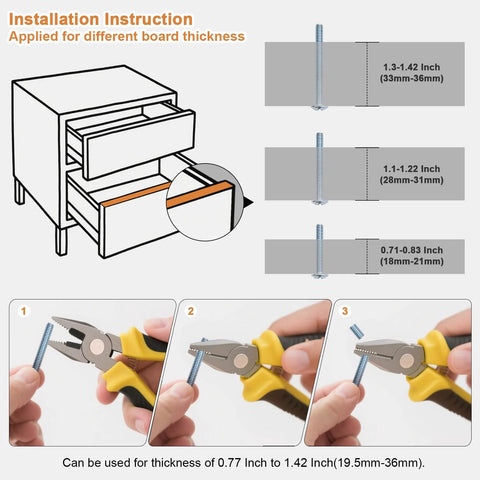 Installation Instruction
Applied for different board thickness

1.3-1.42 Inch
(33mm-36mm)

1.1-1.22 Inch
(28mm-31mm)

0.71-0.83 Inch
(18mm-21mm)

1

2

3

Can be used for thickness of 0.77 Inch to 1.42 Inch(19.5mm-36mm).