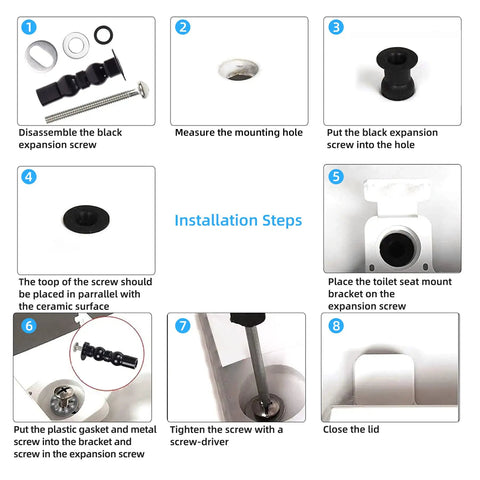 1
Disassemble the black expansion screw

2
Measure the mounting hole

3
Put the black expansion screw into the hole

4
The toop of the screw should be placed in parrallel with the ceramic surface

Installation Steps

5
Place the toilet seat mount bracket on the expansion screw

6
Put the plastic gasket and metal screw into the bracket and screw in the expansion screw

7
Tighten the screw with a screw-driver

8
Close the lid