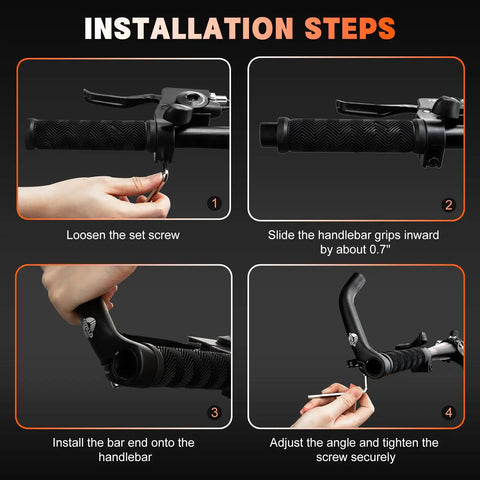 INSTALLATION STEPS

1

Loosen the set screw

2

Slide the handlebar grips inward by about 0.7"

3

Install the bar end onto the handlebar

4

Adjust the angle and tighten the screw securely