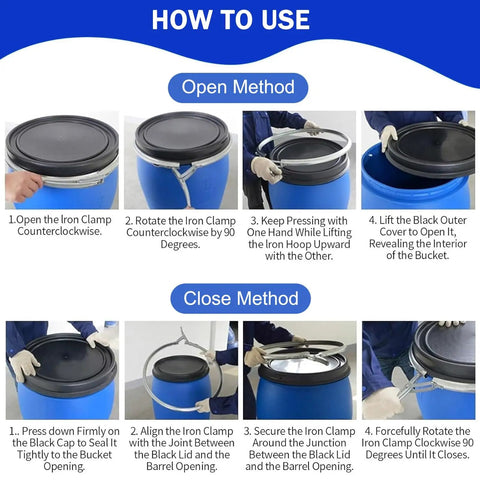 HOW TO USE

Open Method

1.Open the Iron Clamp Counterclockwise.

2. Rotate the Iron Clamp Counterclockwise by 90 Degrees.

3. Keep Pressing with One Hand While Lifting the Iron Hoop Upward with the Other.

4. Lift the Black Outer Cover to Open It, Revealing the Interior of the Bucket.

Close Method

1.. Press down Firmly on the Black Cap to Seal It Tightly to the Bucket Opening.

2. Align the Iron Clamp with the Joint Between the Black Lid and the Barrel Opening.

3. Secure the Iron Clamp Around the Junction Between the Black Lid and the Barrel Opening.

4. Forcefully Rotate the Iron Clamp Clockwise 90 Degrees Until It Closes.