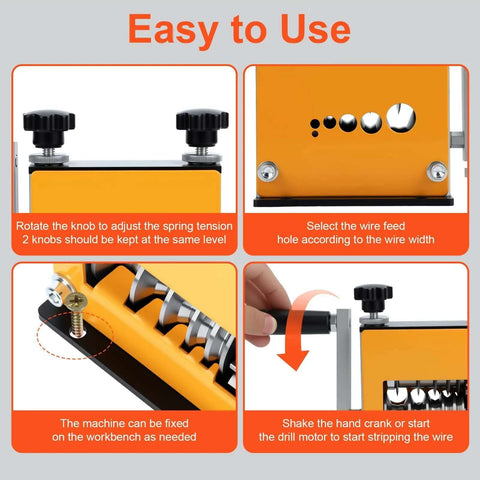 Easy to Use

Rotate the knob to adjust the spring tension
2 knobs should be kept at the same level

Select the wire feed
hole according to the wire width

The machine can be fixed
on the workbench as needed

Shake the hand crank or start
the drill motor to start stripping the wire