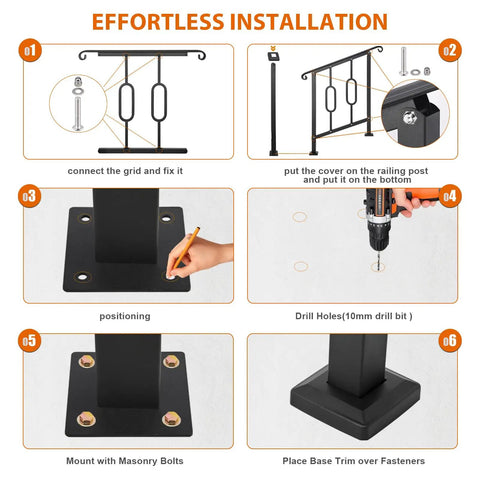 EFFORTLESS INSTALLATION

01

connect the grid and fix it

02

put the cover on the railing post
and put it on the bottom

03

positioning

04

Drill Holes(10mm drill bit )

05

Mount with Masonry Bolts

06

Place Base Trim over Fasteners