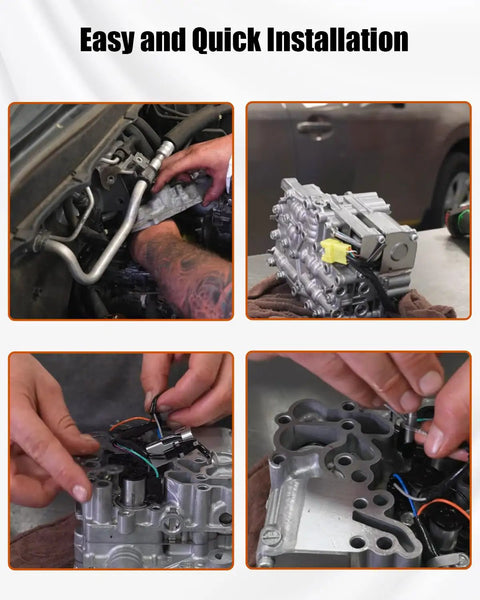 Easy and Quick Installation