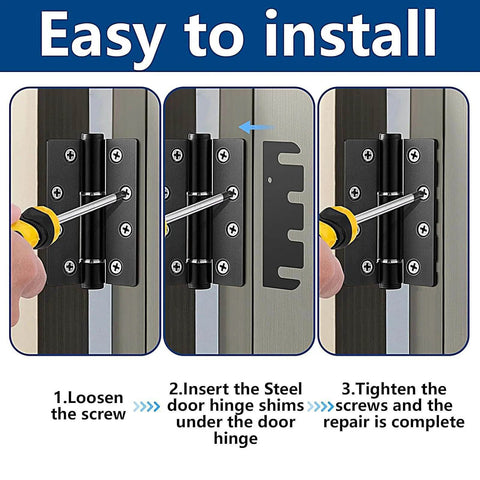 Easy to install

1.Loosen the screw

2.Insert the Steel door hinge shims under the door hinge

3.Tighten the screws and the repair is complete