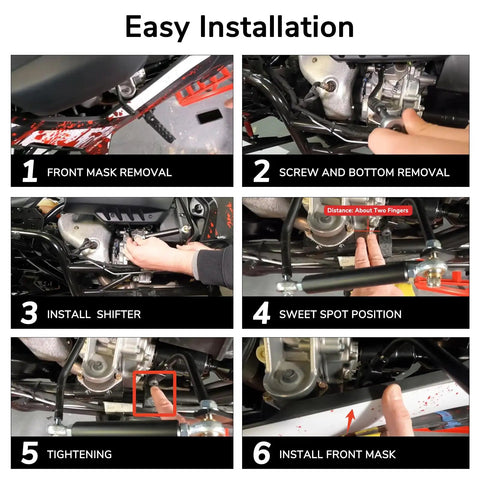 Easy Installation

1 FRONT MASK REMOVAL

2 SCREW AND BOTTOM REMOVAL

3 INSTALL SHIFTER

Distance: About Two Fingers

4 SWEET SPOT POSITION

5 TIGHTENING

6 INSTALL FRONT MASK