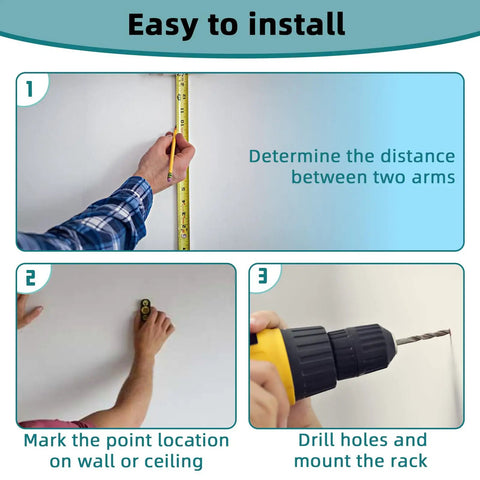 Easy to install

1

Determine the distance between two arms

2

Mark the point location on wall or ceiling

3

Drill holes and mount the rack