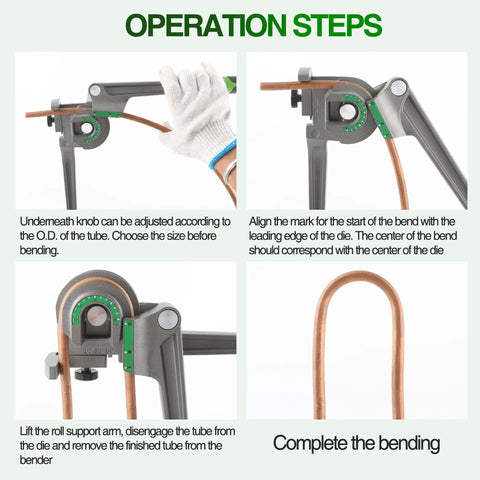 OPERATION STEPS

Underneath knob can be adjusted according to the O.D. of the tube. Choose the size before bending.

Align the mark for the start of the bend with the leading edge of the die. The center of the bend should correspond with the center of the die

Lift the roll support arm, disengage the tube from the die and remove the finished tube from the bender

Complete the bending