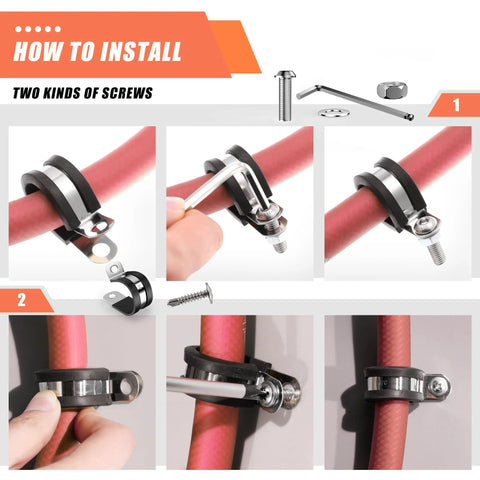 HOW TO INSTALL

TWO KINDS OF SCREWS

1

2