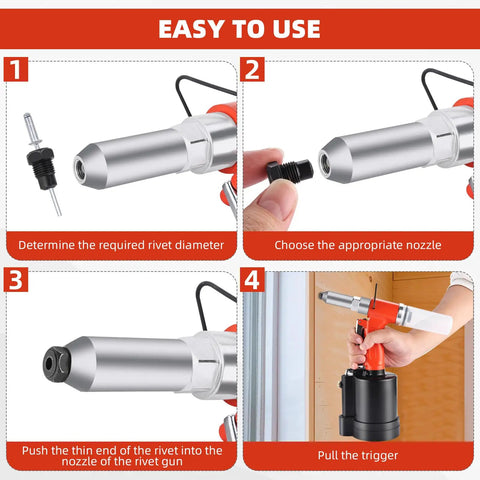 EASY TO USE

1

Determine the required rivet diameter

2

Choose the appropriate nozzle

3

Push the thin end of the rivet into the nozzle of the rivet gun

4

Pull the trigger