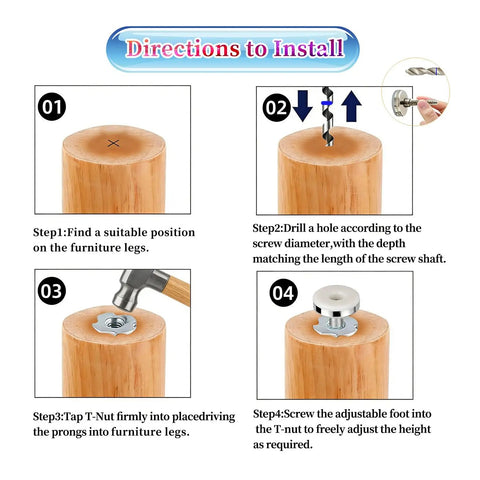 Directions to Install

01

Step1:Find a suitable position on the furniture legs.

02

Step2:Drill a hole according to the screw diameter,with the depth matching the length of the screw shaft.

03

Step3:Tap T-Nut firmly into placedriving the prongs into furniture legs.

04

Step4:Screw the adjustable foot into the T-nut to freely adjust the height as required.