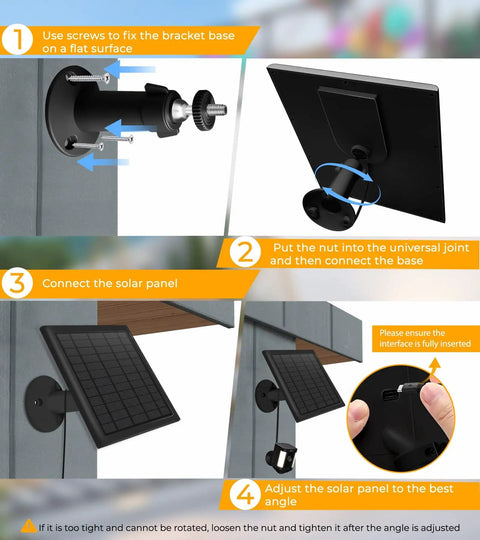 1 Use screws to fix the bracket base on a flat surface

2 Put the nut into the universal joint and then connect the base

3 Connect the solar panel

Please ensure the interface is fully inserted

4 Adjust the solar panel to the best angle

If it is too tight and cannot be rotated, loosen the nut and tighten it after the angle is adjusted