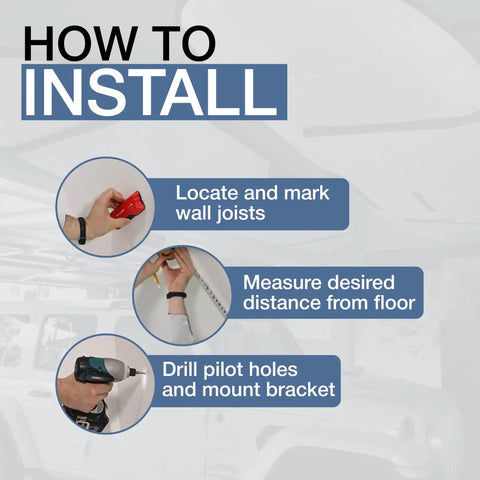 HOW TO
INSTALL

Locate and mark wall joists

Measure desired distance from floor

Drill pilot holes and mount bracket