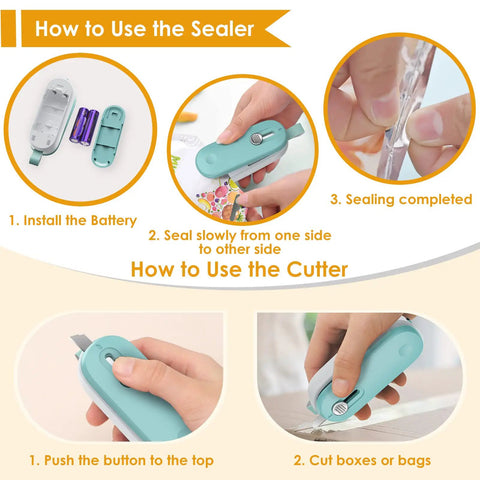 How to Use the Sealer

1. Install the Battery

2. Seal slowly from one side to other side

3. Sealing completed

How to Use the Cutter

1. Push the button to the top

2. Cut boxes or bags