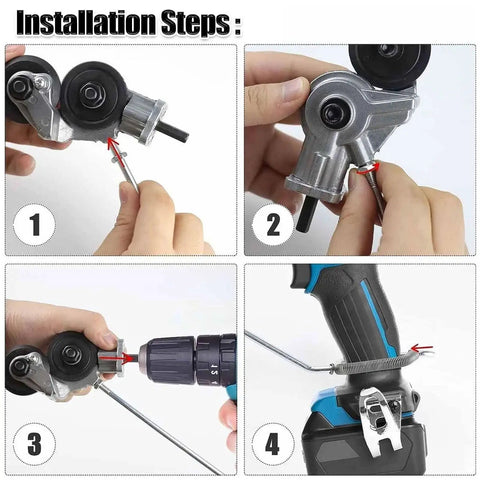 Installation Steps :

1

2

3

4