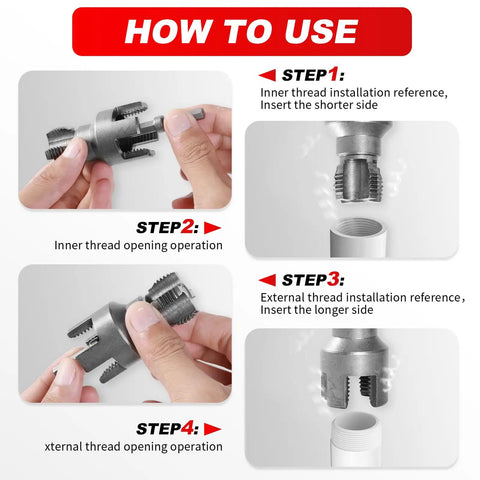 HOW TO USE

STEP1:
Inner thread installation reference,
Insert the shorter side

STEP2:
Inner thread opening operation

STEP3:
External thread installation reference,
Insert the longer side

STEP4:
xternal thread opening operation