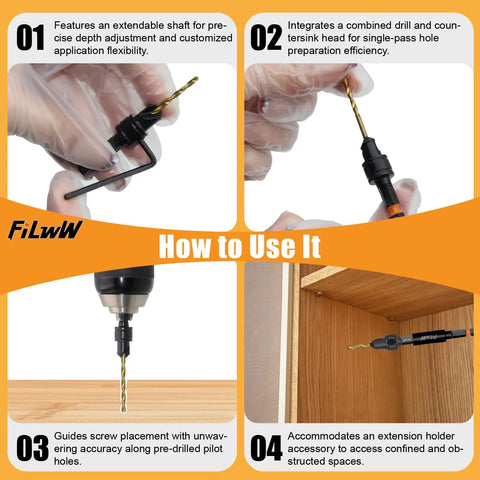 01 Features an extendable shaft for precise depth adjustment and customized application flexibility.

02 Integrates a combined drill and countersink head for single-pass hole preparation efficiency.

FiLwW

How to Use It

03 Guides screw placement with unwavering accuracy along pre-drilled pilot holes.

04 Accommodates an extension holder accessory to access confined and obstructed spaces.