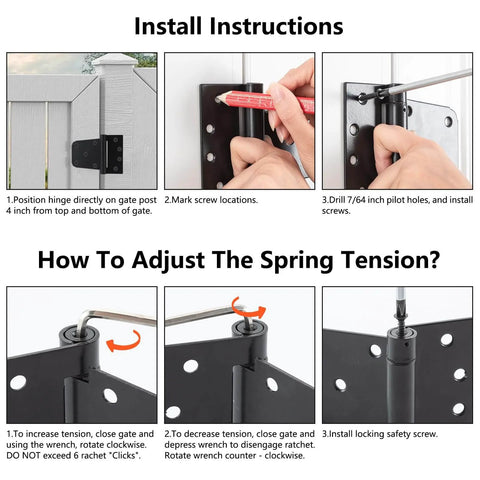 Install Instructions

1.Position hinge directly on gate post 4 inch from top and bottom of gate.

2.Mark screw locations.

3.Drill 7/64 inch pilot holes, and install screws.

How To Adjust The Spring Tension?

1.To increase tension, close gate and using the wrench, rotate clockwise. DO NOT exceed 6 rachet "Clicks".

2.To decrease tension, close gate and depress wrench to disengage ratchet. Rotate wrench counter - clockwise.

3.Install locking safety screw.