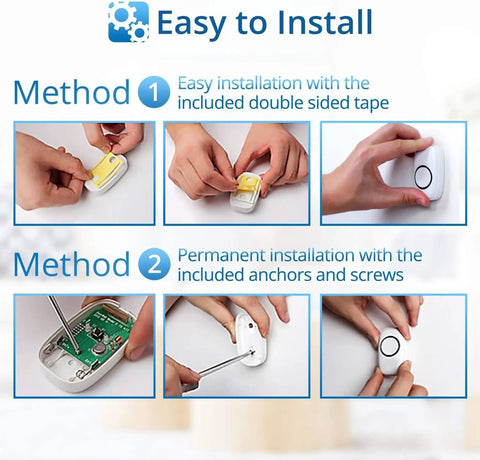 Easy to Install

Method 1 Easy installation with the included double sided tape

Method 2 Permanent installation with the included anchors and screws