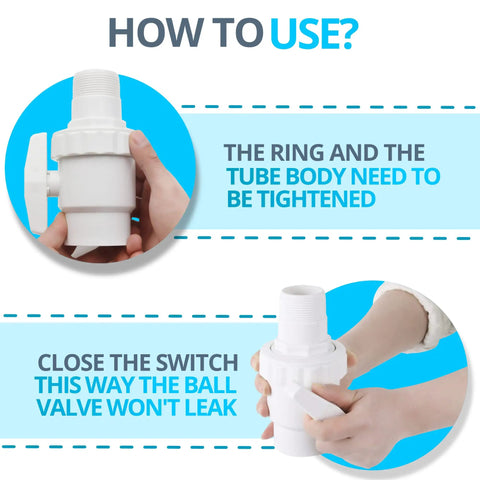 HOW TO USE?

THE RING AND THE TUBE BODY NEED TO BE TIGHTENED

CLOSE THE SWITCH THIS WAY THE BALL VALVE WON'T LEAK