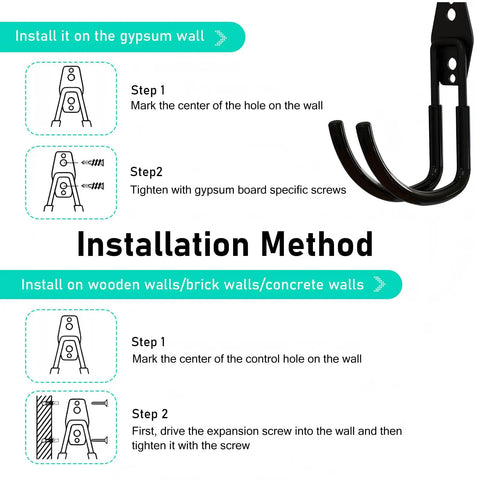 Install it on the gypsum wall

Step 1
Mark the center of the hole on the wall

Step2
Tighten with gypsum board specific screws

Installation Method

Install on wooden walls/brick walls/concrete walls

Step 1
Mark the center of the control hole on the wall

Step 2
First, drive the expansion screw into the wall and then tighten it with the screw