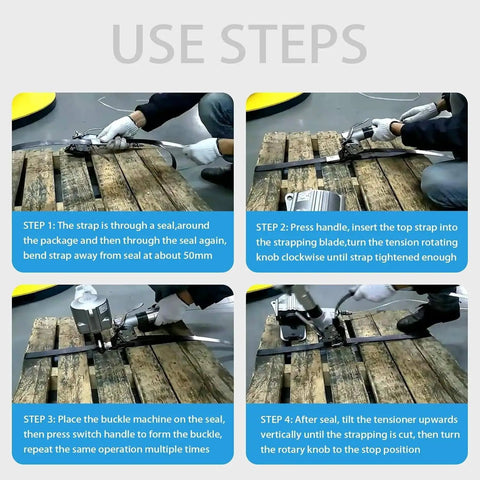 USE STEPS

STEP 1: The strap is through a seal,around the package and then through the seal again, bend strap away from seal at about 50mm

STEP 2: Press handle, insert the top strap into the strapping blade,turn the tension rotating knob clockwise until strap tightened enough

STEP 3: Place the buckle machine on the seal, then press switch handle to form the buckle, repeat the same operation multiple times

STEP 4: After seal, tilt the tensioner upwards vertically until the strapping is cut, then turn the rotary knob to the stop position