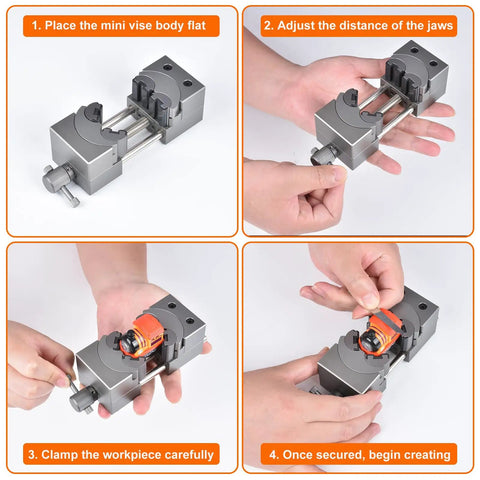 1. Place the mini vise body flat

2. Adjust the distance of the jaws

3. Clamp the workpiece carefully

4. Once secured, begin creating