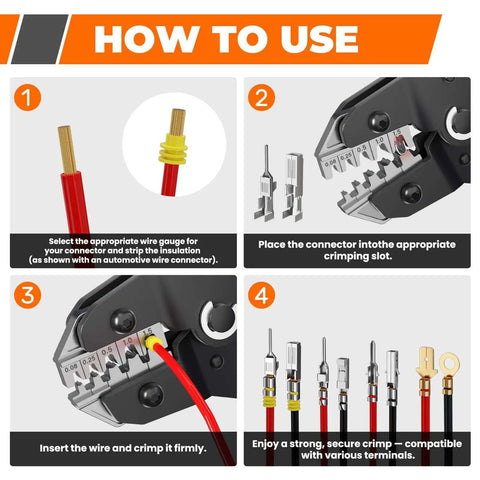 HOW TO USE

1

Select the appropriate wire gauge for your connector and strip the insulation (as shown with an automotive wire connector).

2

0.08 0.25 0.5 1.0 1.5

Place the connector intothe appropriate crimping slot.

3

0.08 0.25 0.5 1.0 1.5

Insert the wire and crimp it firmly.

4

Enjoy a strong, secure crimp — compatible with various terminals.