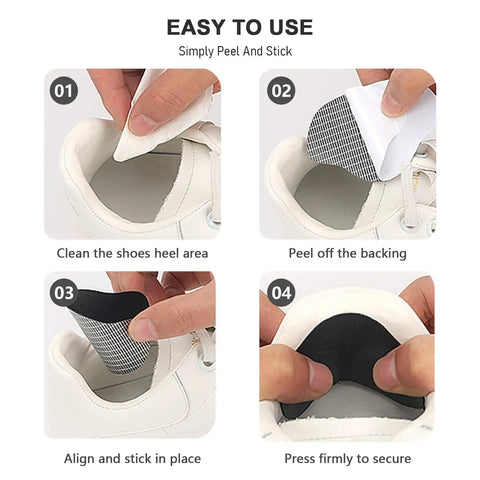 EASY TO USE

Simply Peel And Stick

01

Clean the shoes heel area

02

Peel off the backing

03

Align and stick in place

04

Press firmly to secure