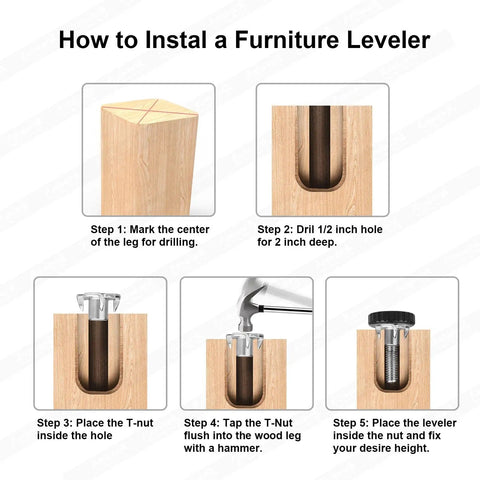 How to Instal a Furniture Leveler

Step 1: Mark the center of the leg for drilling.

Step 2: Dril 1/2 inch hole for 2 inch deep.

Step 3: Place the T-nut inside the hole

Step 4: Tap the T-Nut flush into the wood leg with a hammer.

Step 5: Place the leveler inside the nut and fix your desire height.