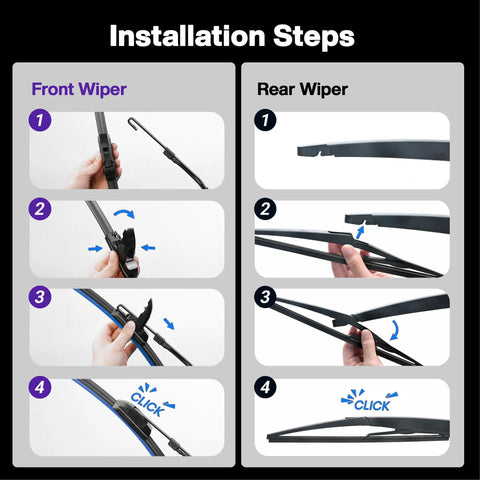 Installation Steps

Front Wiper

1

2

3

4

CLICK

Rear Wiper

1

2

3

4

CLICK