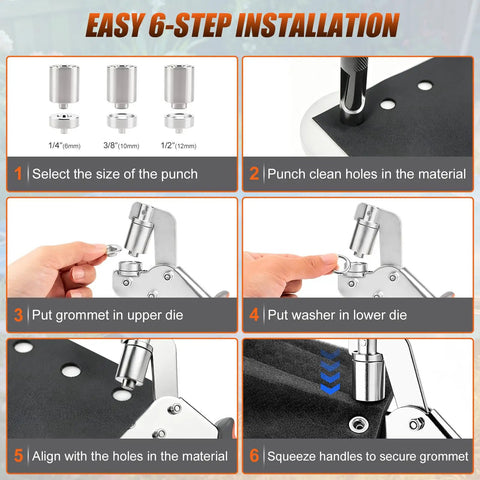 EASY 6-STEP INSTALLATION

1/4"(6mm) 3/8"(10mm) 1/2"(12mm)

1 Select the size of the punch

2 Punch clean holes in the material

3 Put grommet in upper die

4 Put washer in lower die

5 Align with the holes in the material

6 Squeeze handles to secure grommet