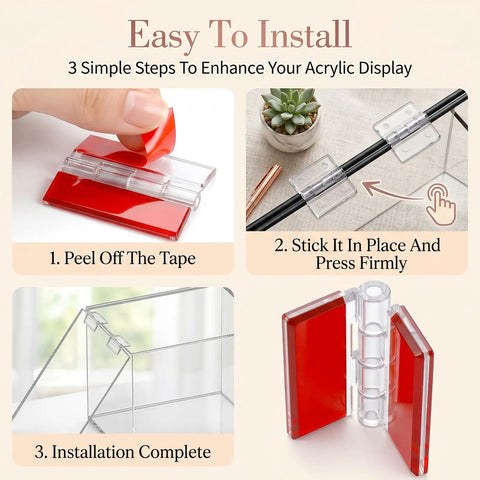 Easy To Install
3 Simple Steps To Enhance Your Acrylic Display

1. Peel Off The Tape

2. Stick It In Place And Press Firmly

3. Installation Complete