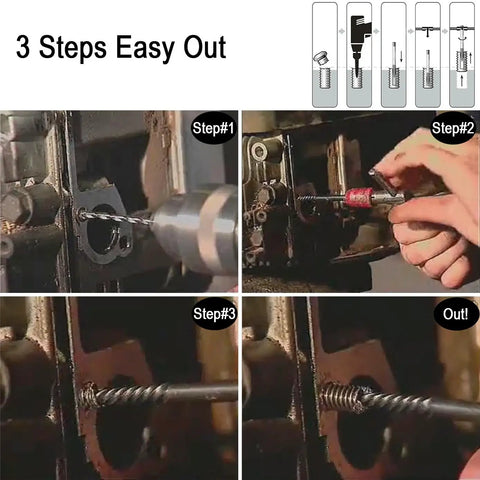 3 Steps Easy Out

Step#1

Step#2

Step#3

Out!