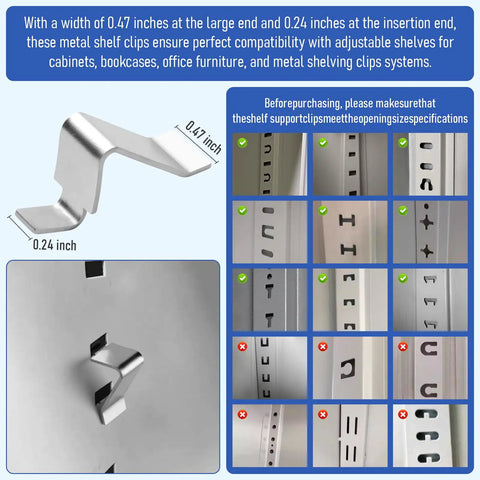 With a width of 0.47 inches at the large end and 0.24 inches at the insertion end, these metal shelf clips ensure perfect compatibility with adjustable shelves for cabinets, bookcases, office furniture, and metal shelving clips systems.

0.47 inch

0.24 inch

Beforepurchasing, please makesurethat theshelf supportclipsmeettheopeningsizespecifications