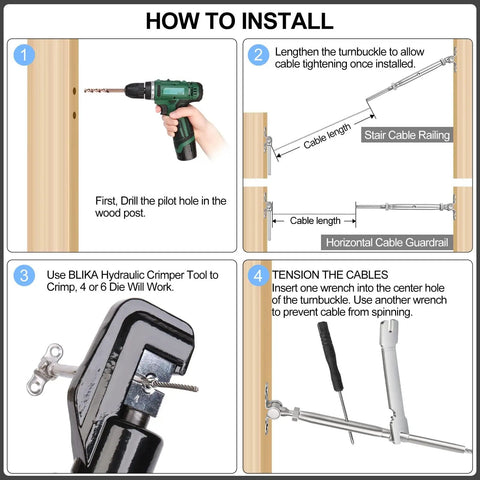 HOW TO INSTALL

1

First, Drill the pilot hole in the wood post.

2 Lengthen the turnbuckle to allow cable tightening once installed.

Cable length

Stair Cable Railing

Cable length

Horizontal Cable Guardrail

3 Use BLIKA Hydraulic Crimper Tool to Crimp, 4 or 6 Die Will Work.

4 TENSION THE CABLES
Insert one wrench into the center hole of the turnbuckle. Use another wrench to prevent cable from spinning.