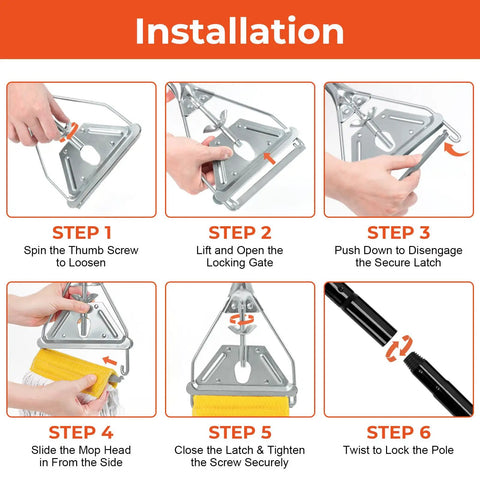 Installation

STEP 1
Spin the Thumb Screw to Loosen

STEP 2
Lift and Open the Locking Gate

STEP 3
Push Down to Disengage the Secure Latch

STEP 4
Slide the Mop Head in From the Side

STEP 5
Close the Latch & Tighten the Screw Securely

STEP 6
Twist to Lock the Pole