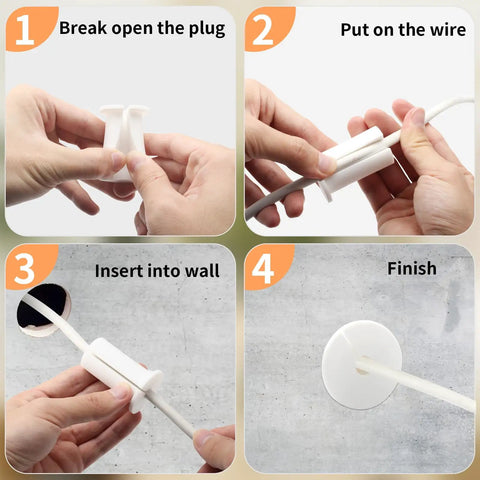 1 Break open the plug

2 Put on the wire

3 Insert into wall

4 Finish